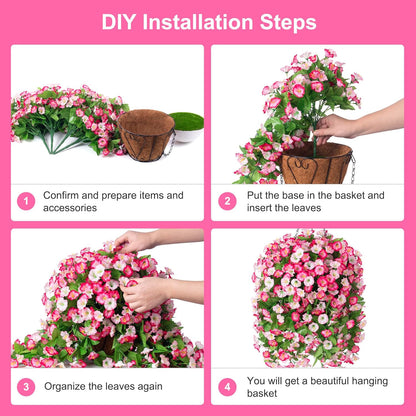 DIY Installation Steps

1 Confirm and prepare items and accessories

2 Put the base in the basket and insert the leaves

3 Organize the leaves again

4 You will get a beautiful hanging basket